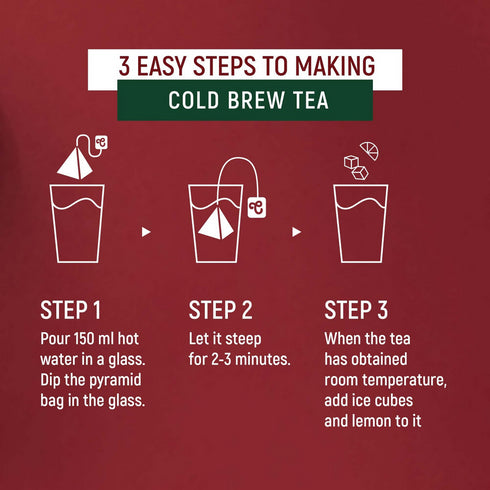 3 EASY STEPS TO MAKING
COLD BREW TEA

STEP 1
Pour 150 ml hot water in a glass. Dip the pyramid bag in the glass.

STEP 2
Let it steep for 2-3 minutes.

STEP 3
When the tea has obtained room temperature, add ice cubes and lemon to it