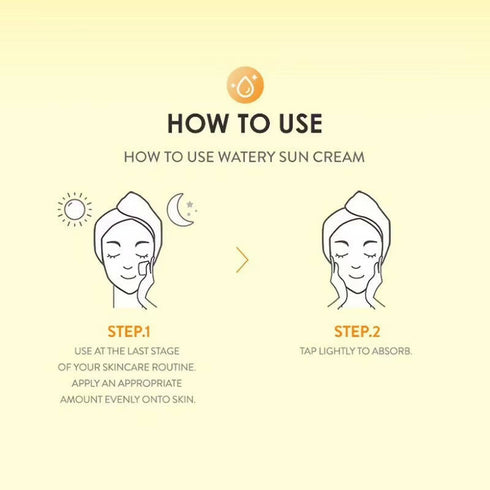 HOW TO USE

HOW TO USE WATERY SUN CREAM

STEP.1
USE AT THE LAST STAGE OF YOUR SKINCARE ROUTINE. APPLY AN APPROPRIATE AMOUNT EVENLY ONTO SKIN.

STEP.2
TAP LIGHTLY TO ABSORB.