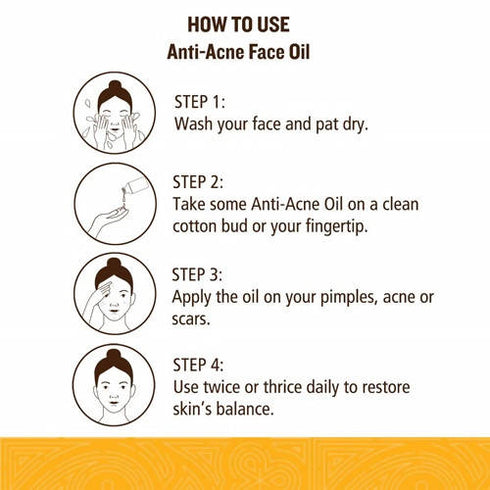 HOW TO USE
Anti-Acne Face Oil

STEP 1:
Wash your face and pat dry.

STEP 2:
Take some Anti-Acne Oil on a clean cotton bud or your fingertip.

STEP 3:
Apply the oil on your pimples, acne or scars.

STEP 4:
Use twice or thrice daily to restore skin's balance.