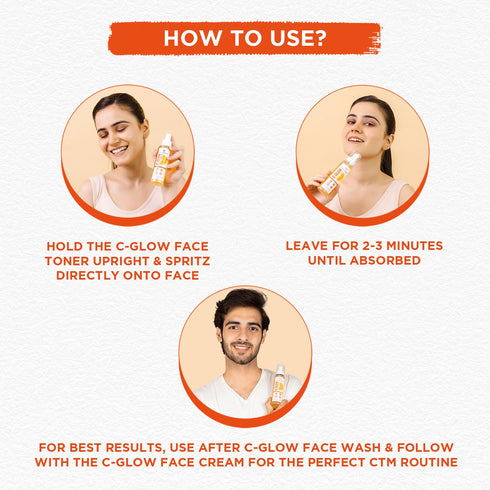 HOW TO USE?

HOLD THE C-GLOW FACE TONER UPRIGHT & SPRITZ DIRECTLY ONTO FACE

LEAVE FOR 2-3 MINUTES UNTIL ABSORBED

FOR BEST RESULTS, USE AFTER C-GLOW FACE WASH & FOLLOW WITH THE C-GLOW FACE CREAM FOR THE PERFECT CTM ROUTINE