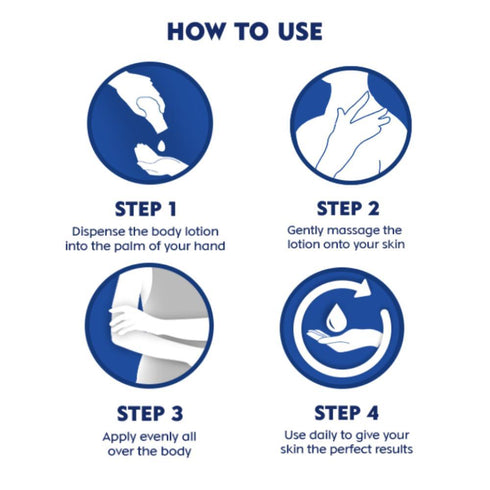 HOW TO USE

STEP 1
Dispense the body lotion into the palm of your hand

STEP 2
Gently massage the lotion onto your skin

STEP 3
Apply evenly all over the body

STEP 4
Use daily to give your skin the perfect results