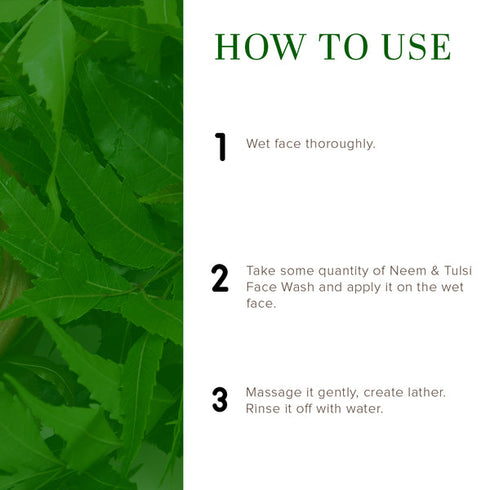 HOW TO USE

1 Wet face thoroughly.

2 Take some quantity of Neem & Tulsi Face Wash and apply it on the wet face.

3 Massage it gently, create lather. Rinse it off with water.