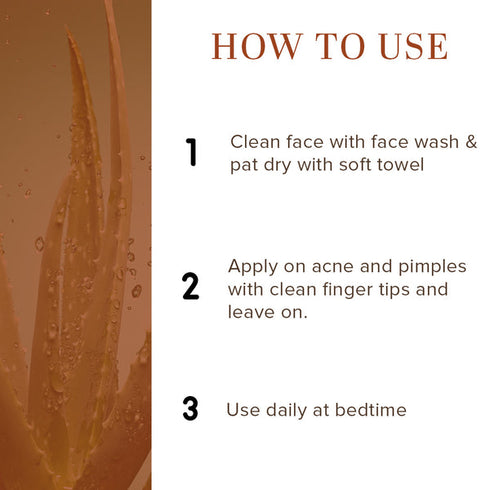 HOW TO USE

1 Clean face with face wash & pat dry with soft towel

2 Apply on acne and pimples with clean finger tips and leave on.

3 Use daily at bedtime