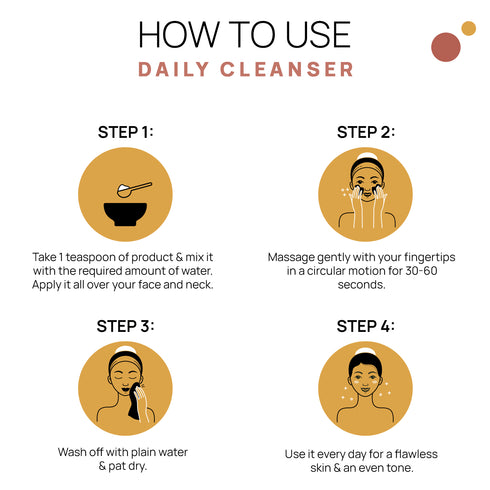 HOW TO USE
DAILY CLEANSER

STEP 1:

Take 1 teaspoon of product & mix it with the required amount of water. Apply it all over your face and neck.

STEP 2:

Massage gently with your fingertips in a circular motion for 30-60 seconds.

STEP 3:

Wash off with plain water & pat dry.

STEP 4:

Use it every day for a flawless skin & an even tone.