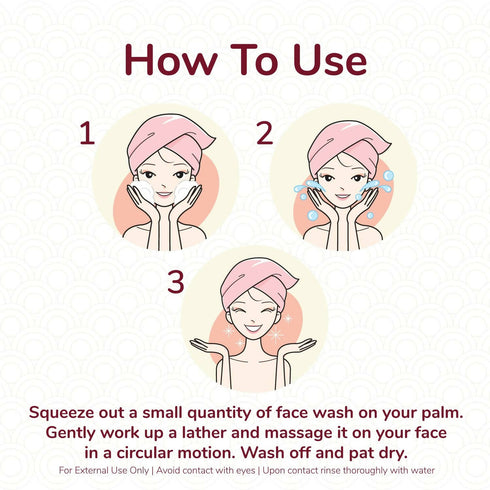 How To Use

1

2

3

Squeeze out a small quantity of face wash on your palm. Gently work up a lather and massage it on your face in a circular motion. Wash off and pat dry.

For External Use Only | Avoid contact with eyes | Upon contact rinse thoroughly with water