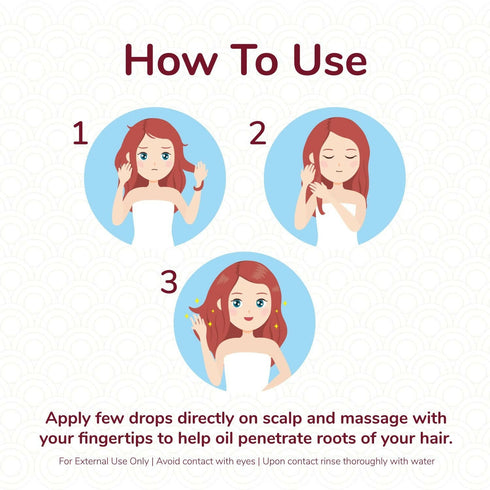 How To Use

1

2

3

Apply few drops directly on scalp and massage with your fingertips to help oil penetrate roots of your hair.

For External Use Only | Avoid contact with eyes | Upon contact rinse thoroughly with water