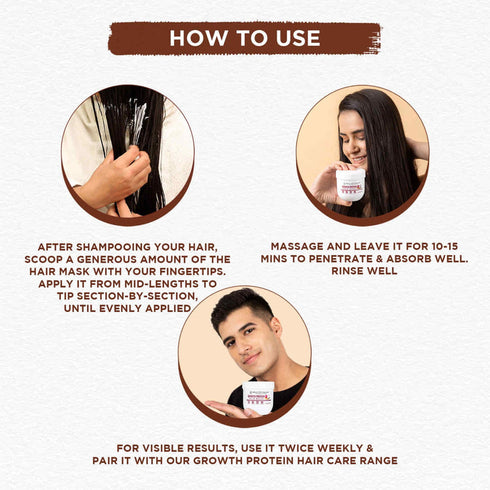 HOW TO USE

AFTER SHAMPOOING YOUR HAIR, SCOOP A GENEROUS AMOUNT OF THE HAIR MASK WITH YOUR FINGERTIPS. APPLY IT FROM MID-LENGTHS TO TIP SECTION-BY-SECTION, UNTIL EVENLY APPLIED

MASSAGE AND LEAVE IT FOR 10-15 MINS TO PENETRATE & ABSORB WELL. RINSE WELL

FOR VISIBLE RESULTS, USE IT TWICE WEEKLY & PAIR IT WITH OUR GROWTH PROTEIN HAIR CARE RANGE