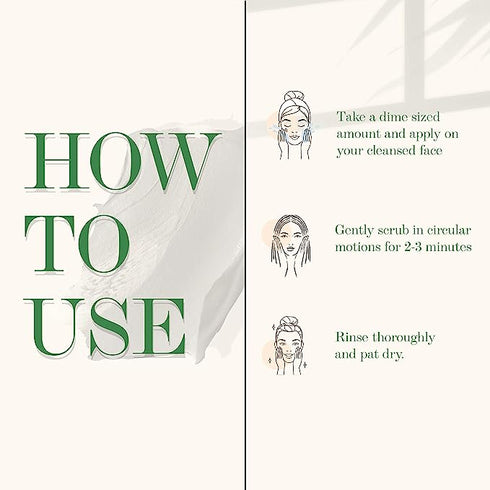 HOW TO USE

Take a dime sized amount and apply on your cleansed face

Gently scrub in circular motions for 2-3 minutes

Rinse thoroughly and pat dry.