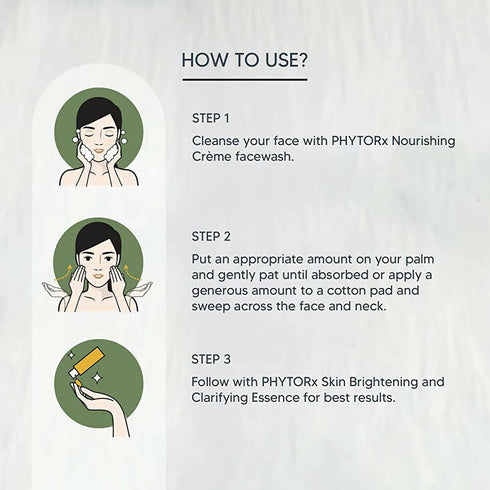 HOW TO USE?

STEP 1

Cleanse your face with PHYTORx Nourishing Crème facewash.

STEP 2

Put an appropriate amount on your palm and gently pat until absorbed or apply a generous amount to a cotton pad and sweep across the face and neck.

STEP 3

Follow with PHYTORx Skin Brightening and Clarifying Essence for best results.