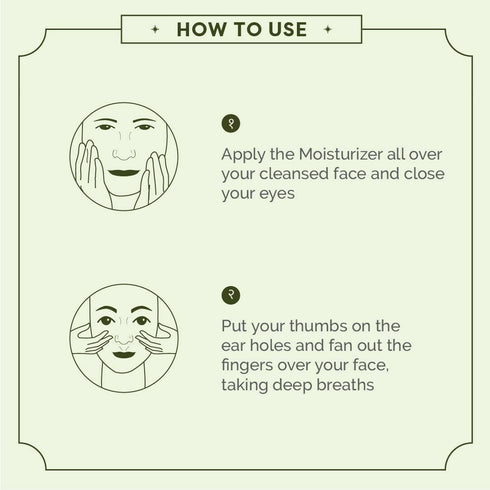 HOW TO USE

१

Apply the Moisturizer all over your cleansed face and close your eyes

२

Put your thumbs on the ear holes and fan out the fingers over your face, taking deep breaths