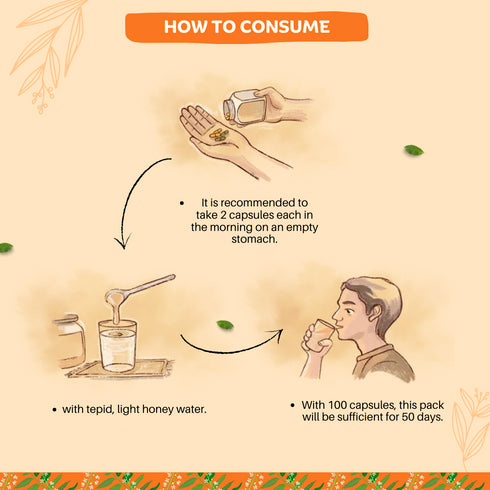 HOW TO CONSUME

• It is recommended to take 2 capsules each in the morning on an empty stomach.

• with tepid, light honey water.

• With 100 capsules, this pack will be sufficient for 50 days.