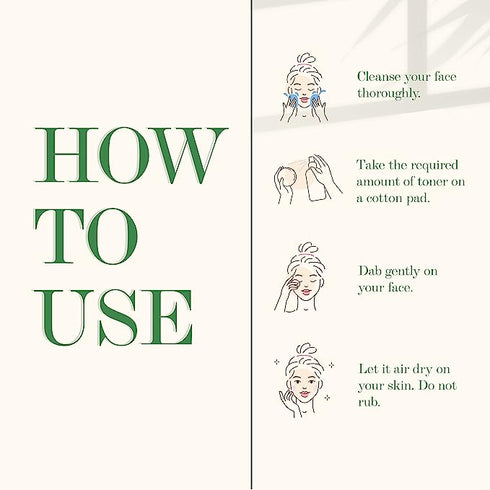 HOW TO USE

Cleanse your face thoroughly.

Take the required amount of toner on a cotton pad.

Dab gently on your face.

Let it air dry on your skin. Do not rub.