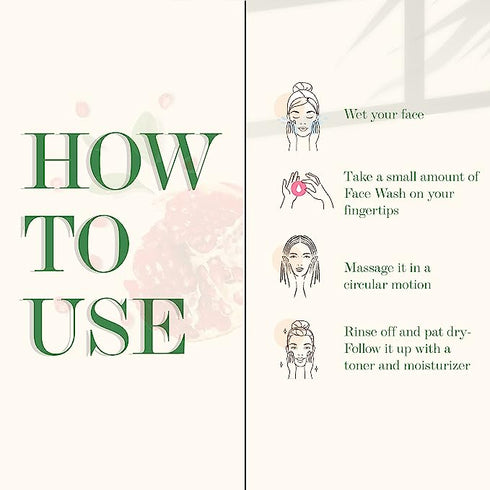 HOW TO USE

Wet your face

Take a small amount of Face Wash on your fingertips

Massage it in a circular motion

Rinse off and pat dry- Follow it up with a toner and moisturizer