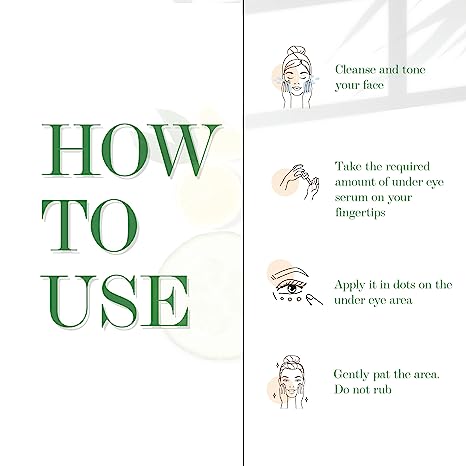 HOW TO USE

Cleanse and tone your face

Take the required amount of under eye serum on your fingertips

Apply it in dots on the under eye area

Gently pat the area. Do not rub