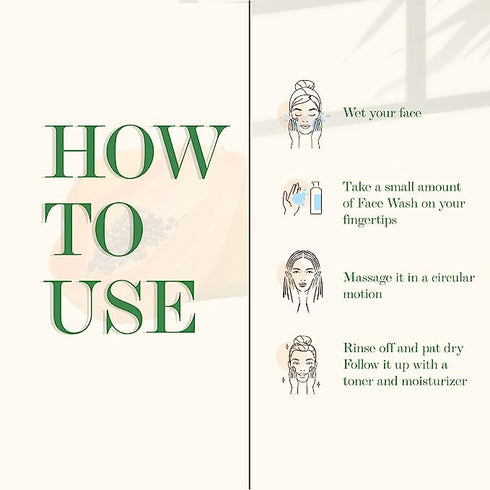 HOW TO USE

Wet your face

Take a small amount of Face Wash on your fingertips

Massage it in a circular motion

Rinse off and pat dry
Follow it up with a toner and moisturizer