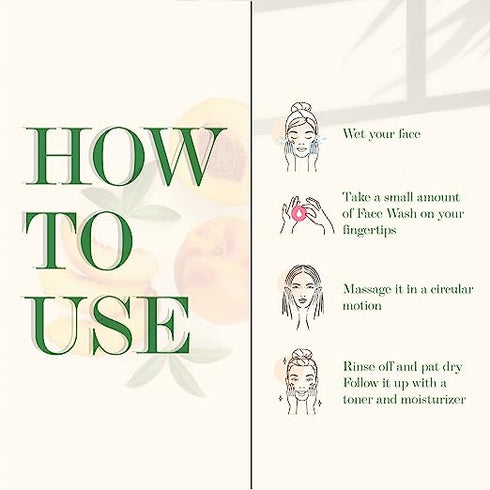 HOW
TO
USE

Wet your face

Take a small amount of Face Wash on your fingertips

Massage it in a circular motion

Rinse off and pat dry
Follow it up with a toner and moisturizer