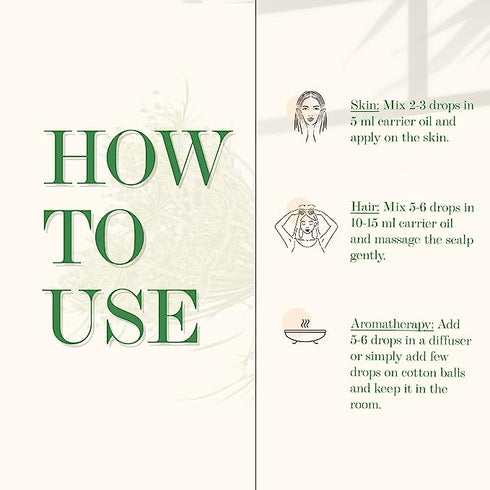 HOW
TO
USE

Skin: Mix 2-3 drops in 5 ml carrier oil and apply on the skin.

Hair: Mix 5-6 drops in 10-15 ml carrier oil and massage the scalp gently.

Aromatherapy: Add 5-6 drops in a diffuser or simply add few drops on cotton balls and keep it in the room.