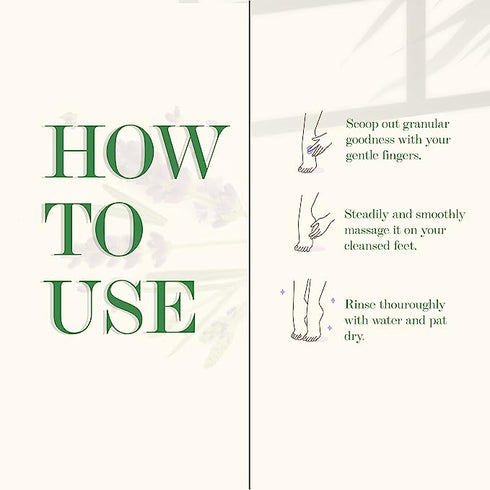 HOW TO USE

Scoop out granular goodness with your gentle fingers.

Steadily and smoothly massage it on your cleansed feet.

Rinse thouroughly with water and pat dry.