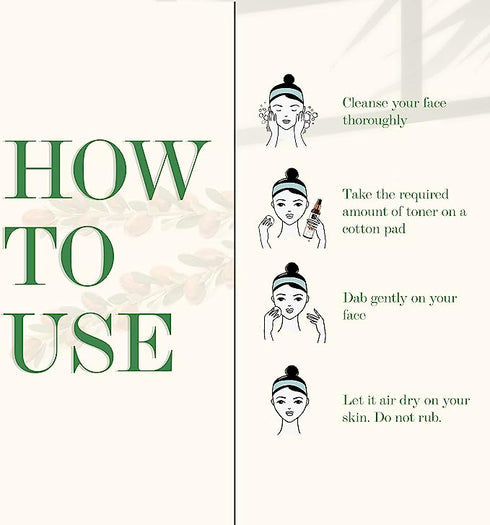 HOW
TO
USE

Cleanse your face thoroughly

Take the required amount of toner on a cotton pad

Dab gently on your face

Let it air dry on your skin. Do not rub.