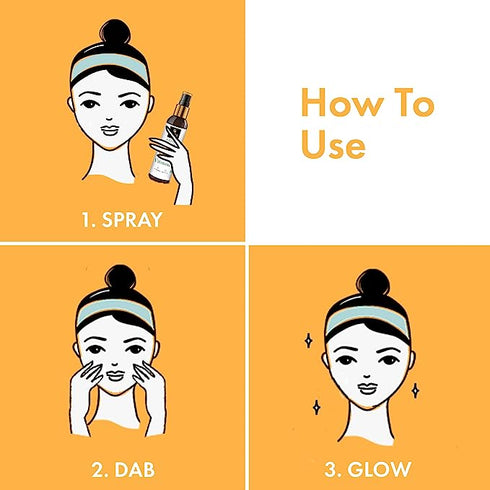 1. SPRAY

How To Use

2. DAB

3. GLOW