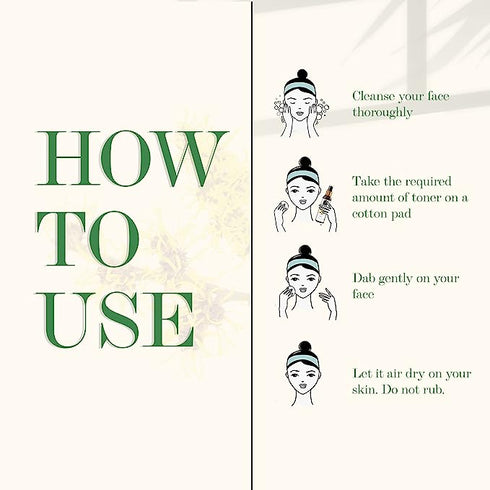 HOW
TO
USE

Cleanse your face thoroughly

Take the required amount of toner on a cotton pad

Dab gently on your face

Let it air dry on your skin. Do not rub.