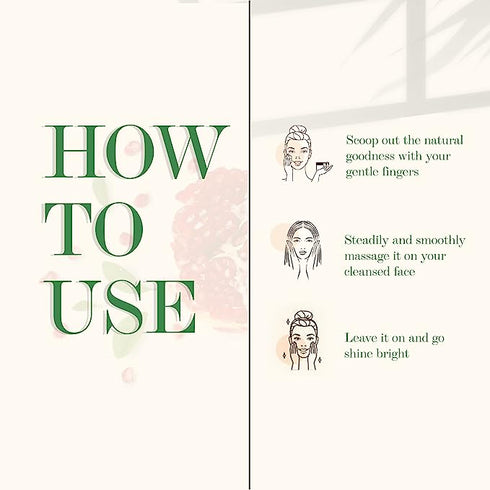 HOW TO USE

Scoop out the natural goodness with your gentle fingers

Steadily and smoothly massage it on your cleansed face

Leave it on and go shine bright