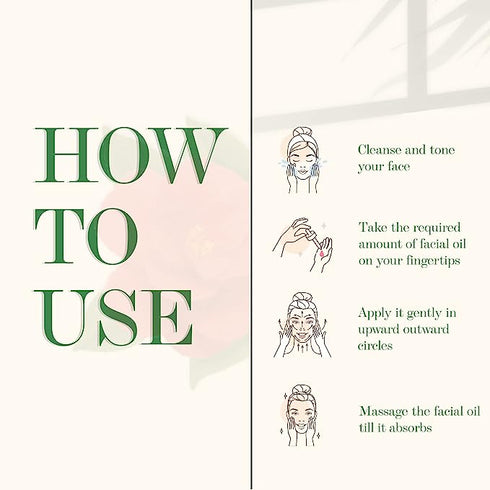 HOW TO USE

Cleanse and tone your face

Take the required amount of facial oil on your fingertips

Apply it gently in upward outward circles

Massage the facial oil till it absorbs