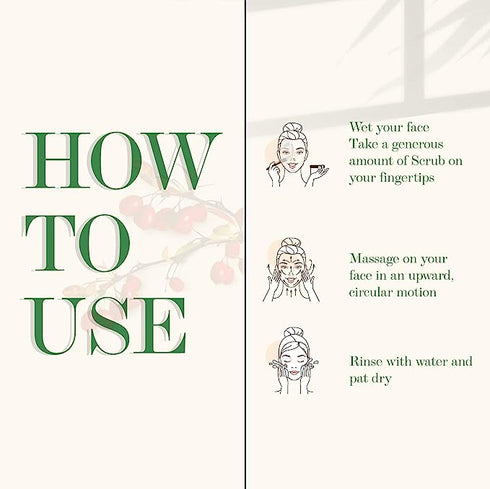 HOW
TO
USE

Wet your face
Take a generous amount of Scrub on your fingertips

Massage on your face in an upward, circular motion

Rinse with water and pat dry