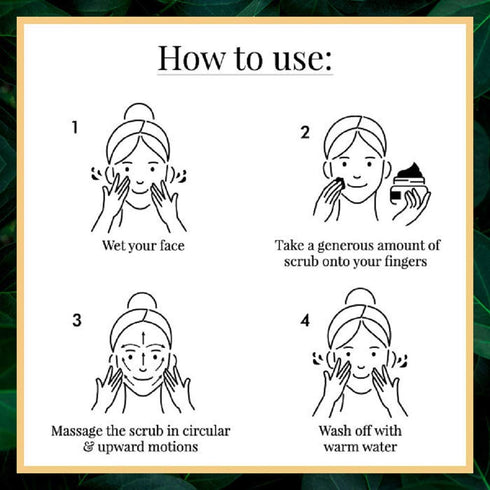 How to use:

1

Wet your face

2

Take a generous amount of scrub onto your fingers

3

Massage the scrub in circular & upward motions

4

Wash off with warm water