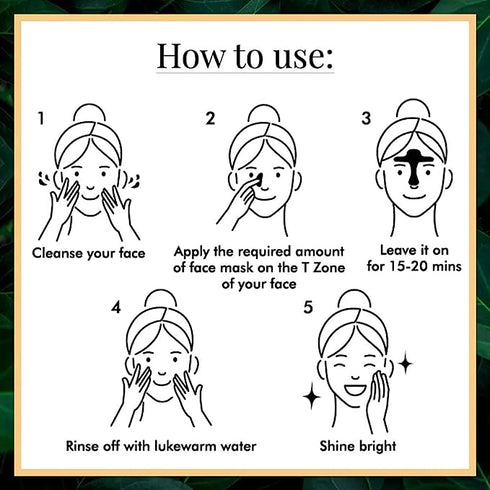 How to use:

1
Cleanse your face

2
Apply the required amount of face mask on the T Zone of your face

3
Leave it on for 15-20 mins

4
Rinse off with lukewarm water

5
Shine bright