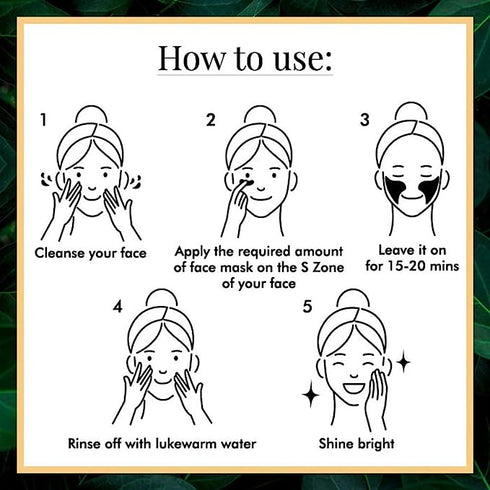 How to use:

1
Cleanse your face

2
Apply the required amount of face mask on the S Zone of your face

3
Leave it on for 15-20 mins

4
Rinse off with lukewarm water

5
Shine bright