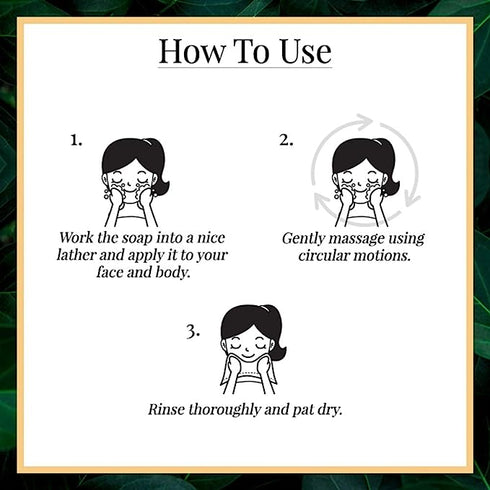 How To Use

1.

Work the soap into a nice lather and apply it to your face and body.

2.

Gently massage using circular motions.

3.

Rinse thoroughly and pat dry.