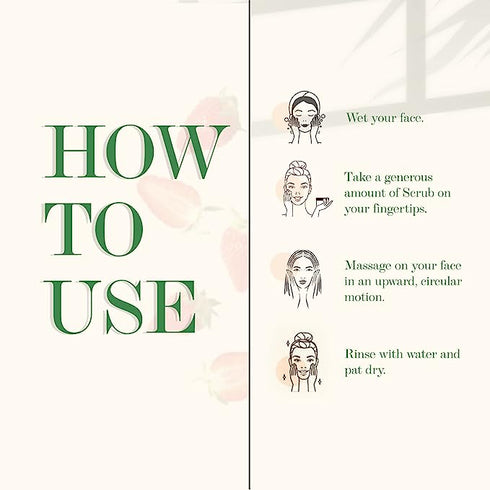 HOW
TO
USE

Wet your face.

Take a generous amount of Scrub on your fingertips.

Massage on your face in an upward, circular motion.

Rinse with water and pat dry.