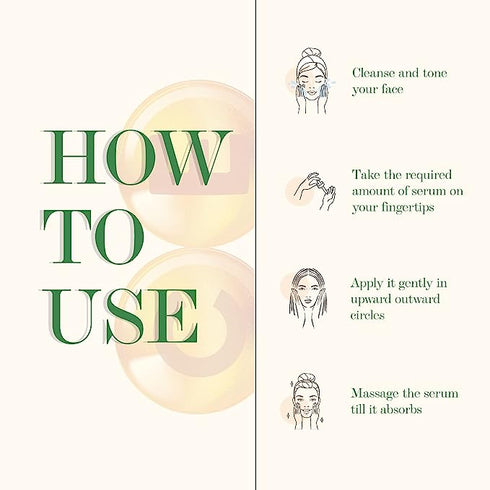 HOW
TO
USE

Cleanse and tone your face

Take the required amount of serum on your fingertips

Apply it gently in upward outward circles

Massage the serum till it absorbs