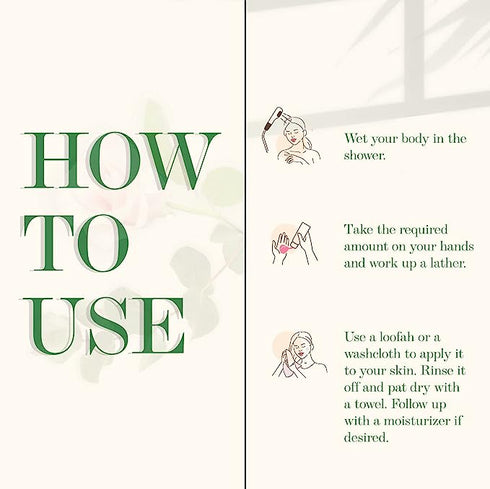 HOW TO USE

Wet your body in the shower.

Take the required amount on your hands and work up a lather.

Use a loofah or a washcloth to apply it to your skin. Rinse it off and pat dry with a towel. Follow up with a moisturizer if desired.