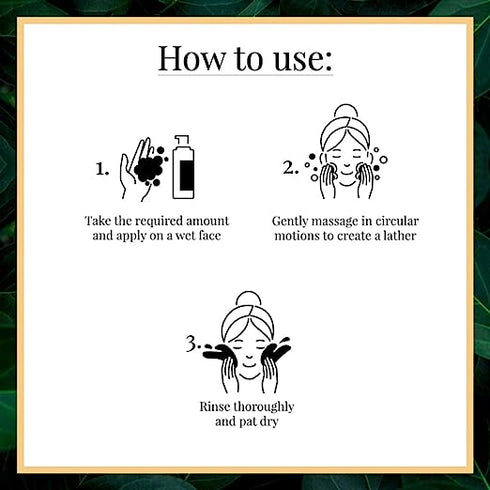 How to use:

1.

Take the required amount and apply on a wet face

2.

Gently massage in circular motions to create a lather

3.

Rinse thoroughly and pat dry