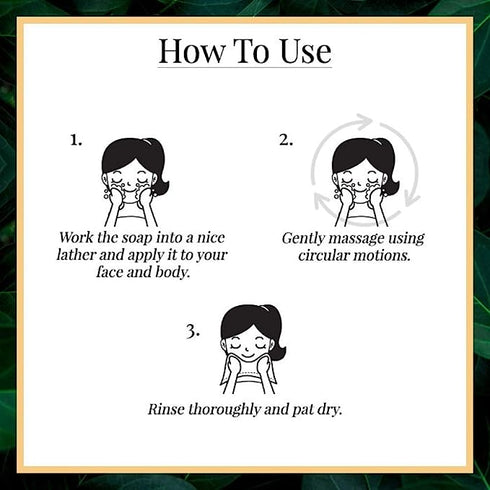 How To Use

1.

Work the soap into a nice lather and apply it to your face and body.

2.

Gently massage using circular motions.

3.

Rinse thoroughly and pat dry.