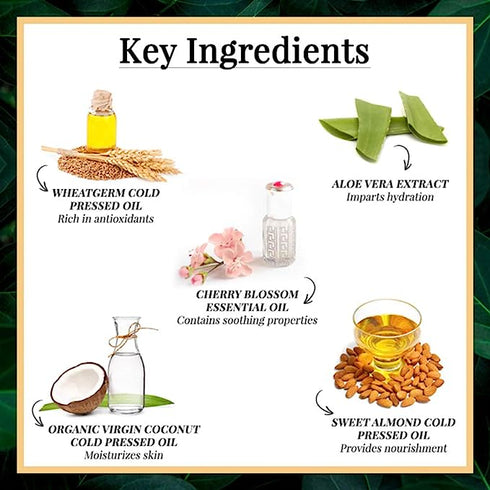 Key Ingredients

WHEATGERM COLD PRESSED OIL
Rich in antioxidants

ALOE VERA EXTRACT
Imparts hydration

CHERRY BLOSSOM ESSENTIAL OIL
Contains soothing properties

ORGANIC VIRGIN COCONUT COLD PRESSED OIL
Moisturizes skin

SWEET ALMOND COLD PRESSED OIL
Provides nourishment