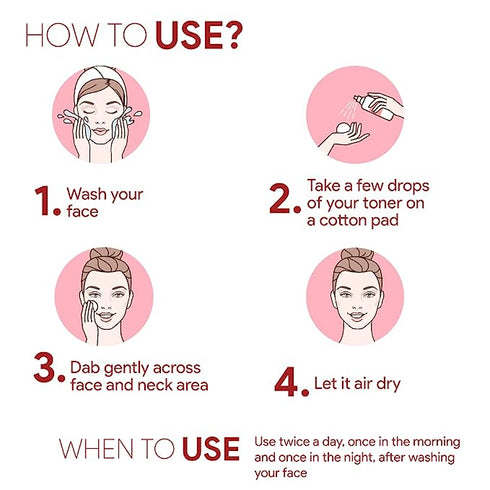 HOW TO USE?

1. Wash your face

2. Take a few drops of your toner on a cotton pad

3. Dab gently across face and neck area

4. Let it air dry

WHEN TO USE

Use twice a day, once in the morning and once in the night, after washing your face