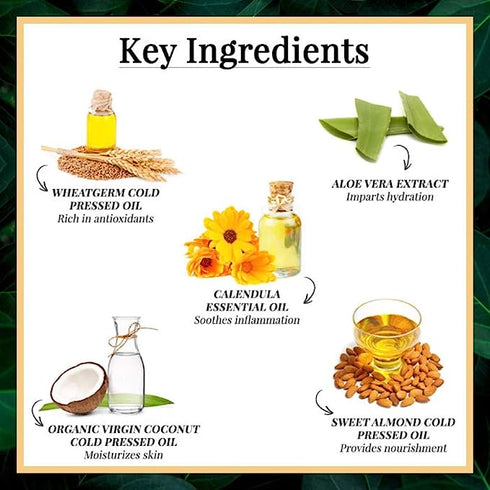 Key Ingredients

WHEATGERM COLD PRESSED OIL
Rich in antioxidants

ALOE VERA EXTRACT
Imparts hydration

CALENDULA ESSENTIAL OIL
Soothes inflammation

ORGANIC VIRGIN COCONUT COLD PRESSED OIL
Moisturizes skin

SWEET ALMOND COLD PRESSED OIL
Provides nourishment