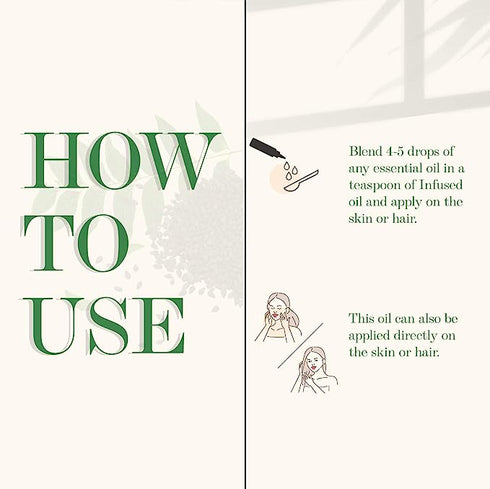 HOW
TO
USE

Blend 4-5 drops of any essential oil in a teaspoon of Infused oil and apply on the skin or hair.

This oil can also be applied directly on the skin or hair.