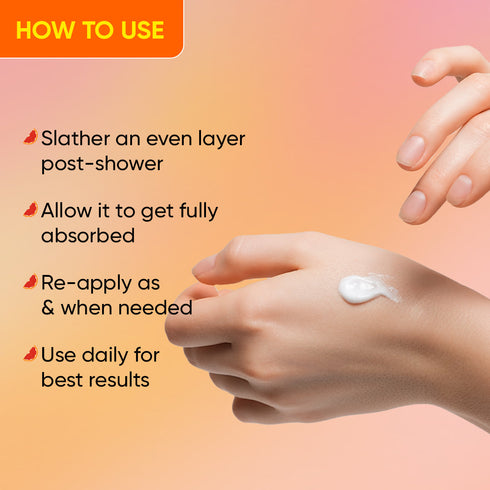 HOW TO USE

Slather an even layer post-shower

Allow it to get fully absorbed

Re-apply as & when needed

Use daily for best results