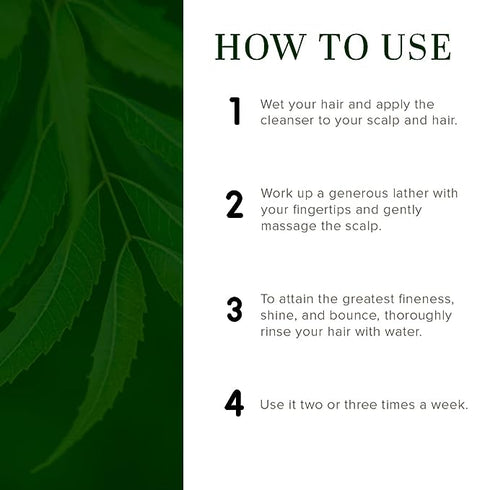 HOW TO USE

1 Wet your hair and apply the cleanser to your scalp and hair.

2 Work up a generous lather with your fingertips and gently massage the scalp.

3 To attain the greatest fineness, shine, and bounce, thoroughly rinse your hair with water.

4 Use it two or three times a week.