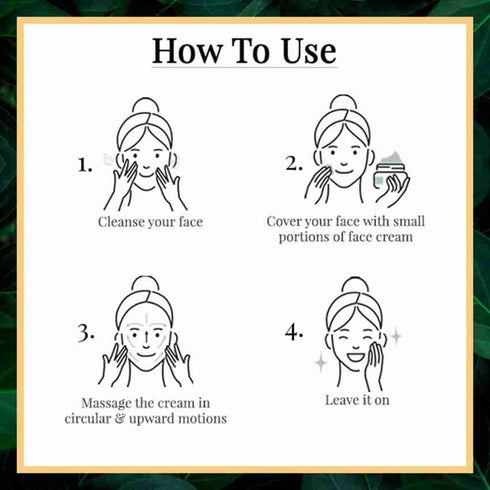 How To Use

1.

Cleanse your face

2.

Cover your face with small portions of face cream

3.

Massage the cream in circular & upward motions

4.

Leave it on