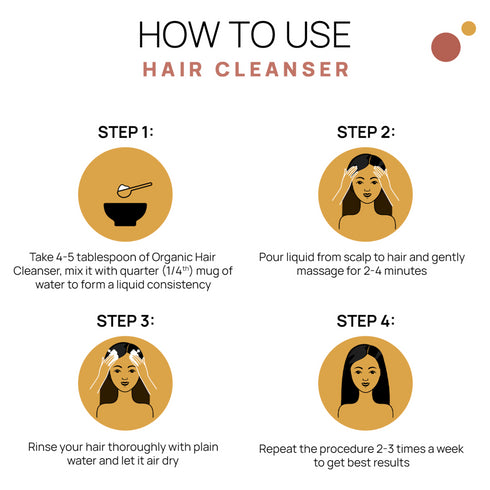 HOW TO USE
HAIR CLEANSER

STEP 1:

Take 4-5 tablespoon of Organic Hair Cleanser, mix it with quarter (1/4$^{th}$) mug of water to form a liquid consistency

STEP 2:

Pour liquid from scalp to hair and gently massage for 2-4 minutes

STEP 3:

Rinse your hair thoroughly with plain water and let it air dry

STEP 4:

Repeat the procedure 2-3 times a week to get best results