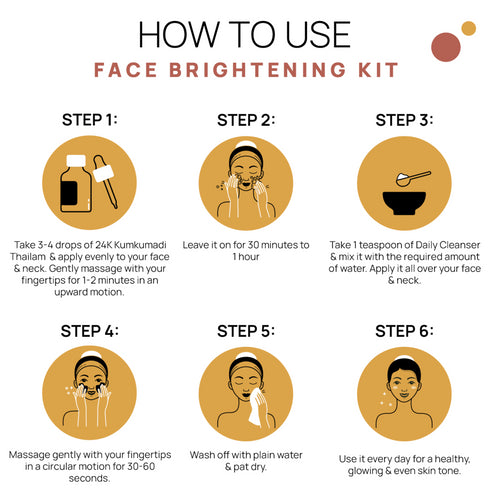 HOW TO USE
FACE BRIGHTENING KIT

STEP 1:

Take 3-4 drops of 24K Kumkumadi Thailam & apply evenly to your face & neck. Gently massage with your fingertips for 1-2 minutes in an upward motion.

STEP 2:

Leave it on for 30 minutes to 1 hour

STEP 3:

Take 1 teaspoon of Daily Cleanser & mix it with the required amount of water. Apply it all over your face & neck.

STEP 4:

Massage gently with your fingertips in a circular motion for 30-60 seconds.

STEP 5:

Wash off with plain water & pat dry.

STEP 6:

Use it every day for a healthy, glowing & even skin tone.