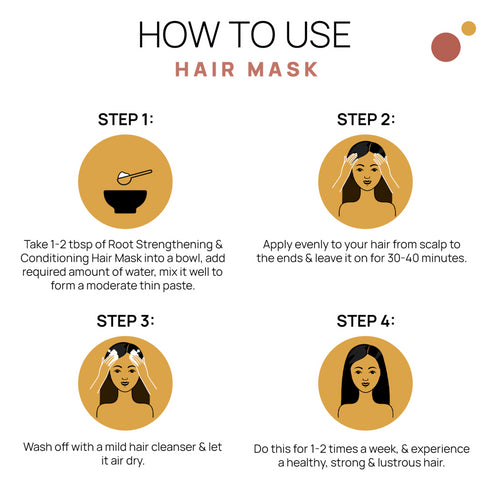 HOW TO USE
HAIR MASK

STEP 1:

Take 1-2 tbsp of Root Strengthening & Conditioning Hair Mask into a bowl, add required amount of water, mix it well to form a moderate thin paste.

STEP 2:

Apply evenly to your hair from scalp to the ends & leave it on for 30-40 minutes.

STEP 3:

Wash off with a mild hair cleanser & let it air dry.

STEP 4:

Do this for 1-2 times a week, & experience a healthy, strong & lustrous hair.