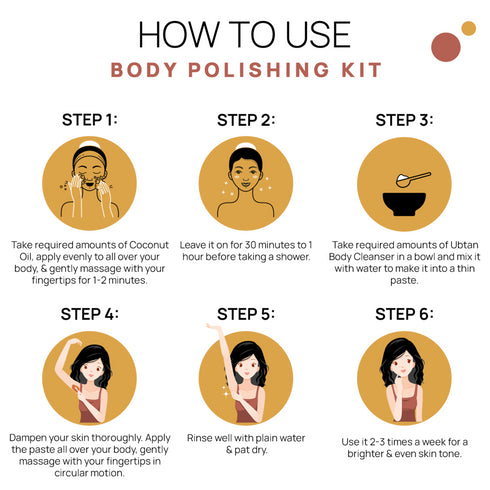 HOW TO USE
BODY POLISHING KIT

STEP 1:
Take required amounts of Coconut Oil, apply evenly to all over your body, & gently massage with your fingertips for 1-2 minutes.

STEP 2:
Leave it on for 30 minutes to 1 hour before taking a shower.

STEP 3:
Take required amounts of Ubtan Body Cleanser in a bowl and mix it with water to make it into a thin paste.

STEP 4:
Dampen your skin thoroughly. Apply the paste all over your body, gently massage with your fingertips in circular motion.

STEP 5:
Rinse well with plain water & pat dry.

STEP 6:
Use it 2-3 times a week for a brighter & even skin tone.