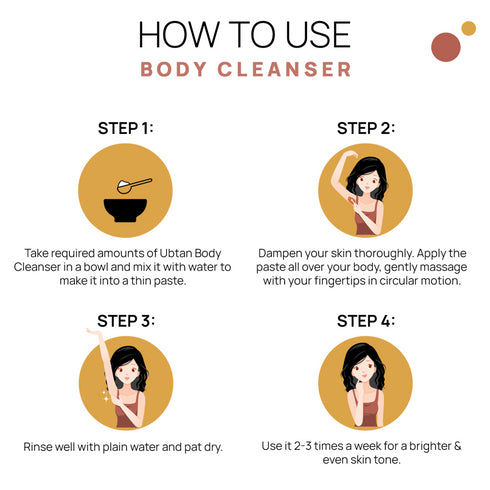 HOW TO USE
BODY CLEANSER

STEP 1:

Take required amounts of Ubtan Body Cleanser in a bowl and mix it with water to make it into a thin paste.

STEP 2:

Dampen your skin thoroughly. Apply the paste all over your body, gently massage with your fingertips in circular motion.

STEP 3:

Rinse well with plain water and pat dry.

STEP 4:

Use it 2-3 times a week for a brighter & even skin tone.