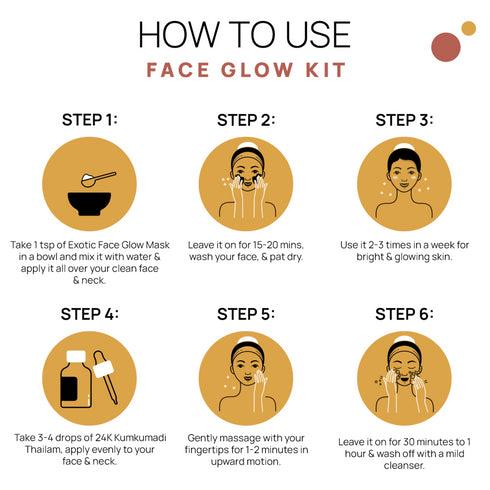 HOW TO USE
FACE GLOW KIT

STEP 1:

Take 1 tsp of Exotic Face Glow Mask in a bowl and mix it with water & apply it all over your clean face & neck.

STEP 2:

Leave it on for 15-20 mins, wash your face, & pat dry.

STEP 3:

Use it 2-3 times in a week for bright & glowing skin.

STEP 4:

Take 3-4 drops of 24K Kumkumadi Thailam, apply evenly to your face & neck.

STEP 5:

Gently massage with your fingertips for 1-2 minutes in upward motion.

STEP 6:

Leave it on for 30 minutes to 1 hour & wash off with a mild cleanser.